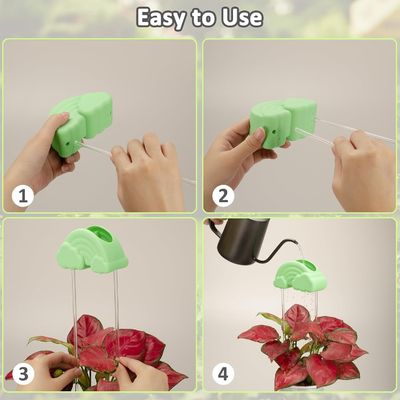 Easy to Use

1

2

3

4